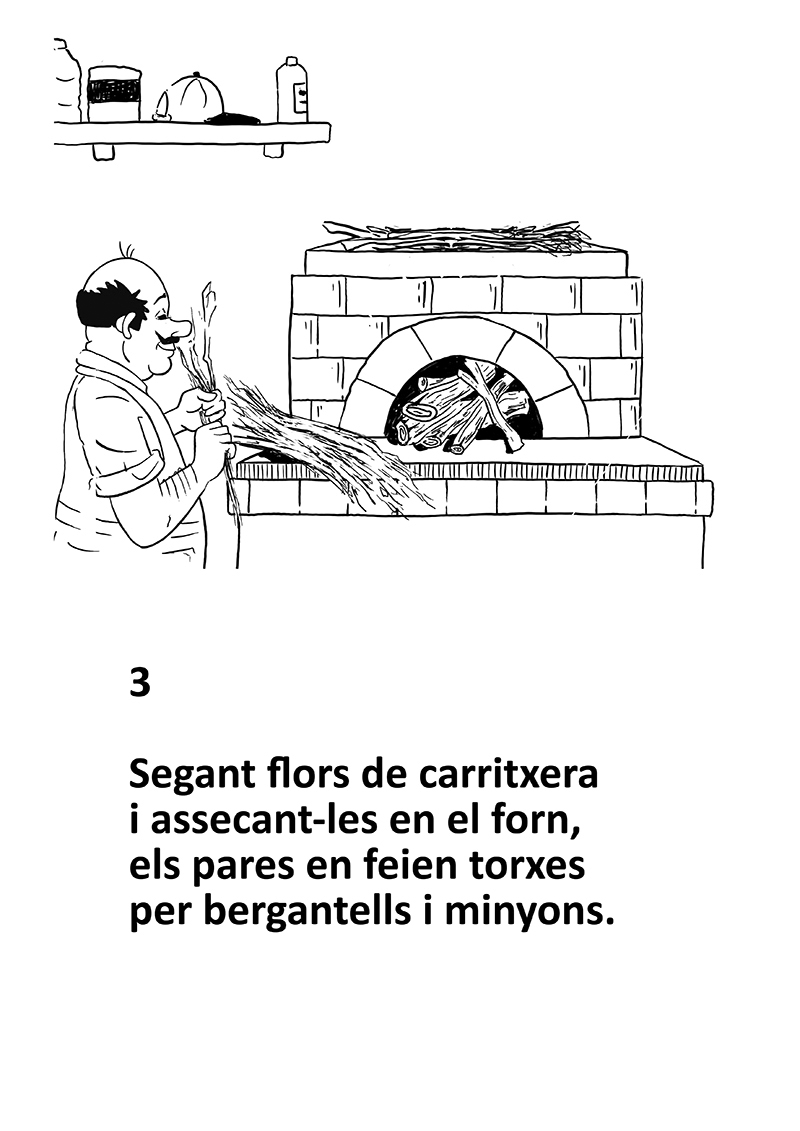 3

Segant flors de carritxera
i assecant-les en el forn,
els pares en feien torxes
per bergantells i minyons.