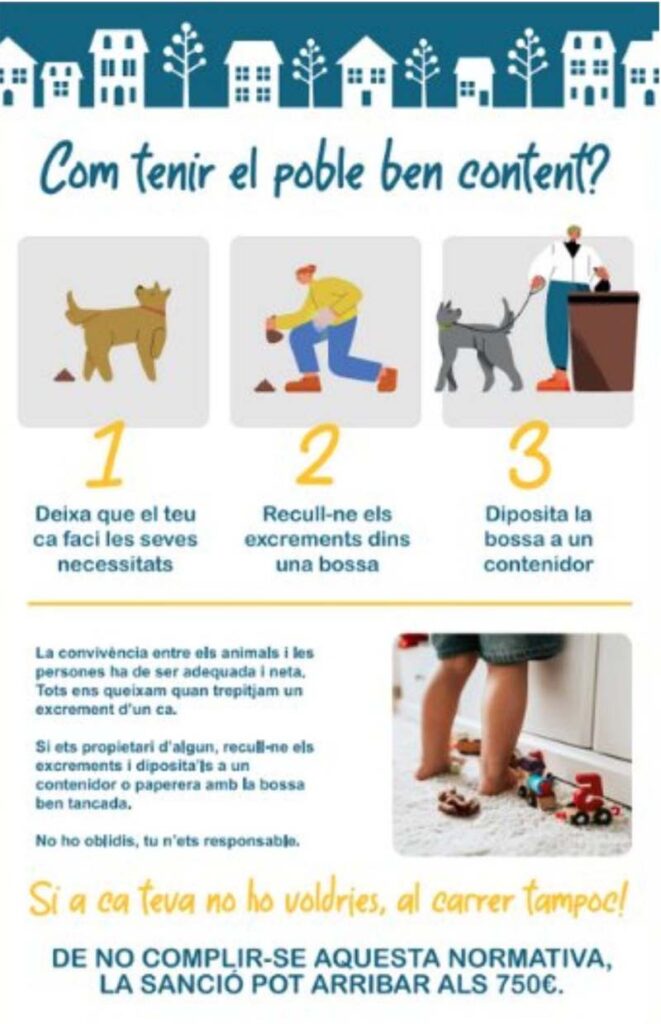 Com tenir el poble ben content?

1
Deixa que el teu ca faci les seves necessitats

2
Recull-ne els excrements dins una bossa

3
Diposita la bossa a un contenidor

La convivència entre els animals i les persones ha de ser adequada i neta. Tots ens queixam quan trepitjam un excrement d'un ca.

Si ets propietari d'algun, recull-ne els excrements i diposita'ls a un contenidor o paperera amb la bossa ben tancada.

No ho oblidis, tu n'ets responsable.

Si a ca teva no ho voldries, al carrer tampoc!

DE NO COMPLIR-SE AQUESTA NORMATIVA, LA SANCIÓ POT ARRIBAR ALS 750€.