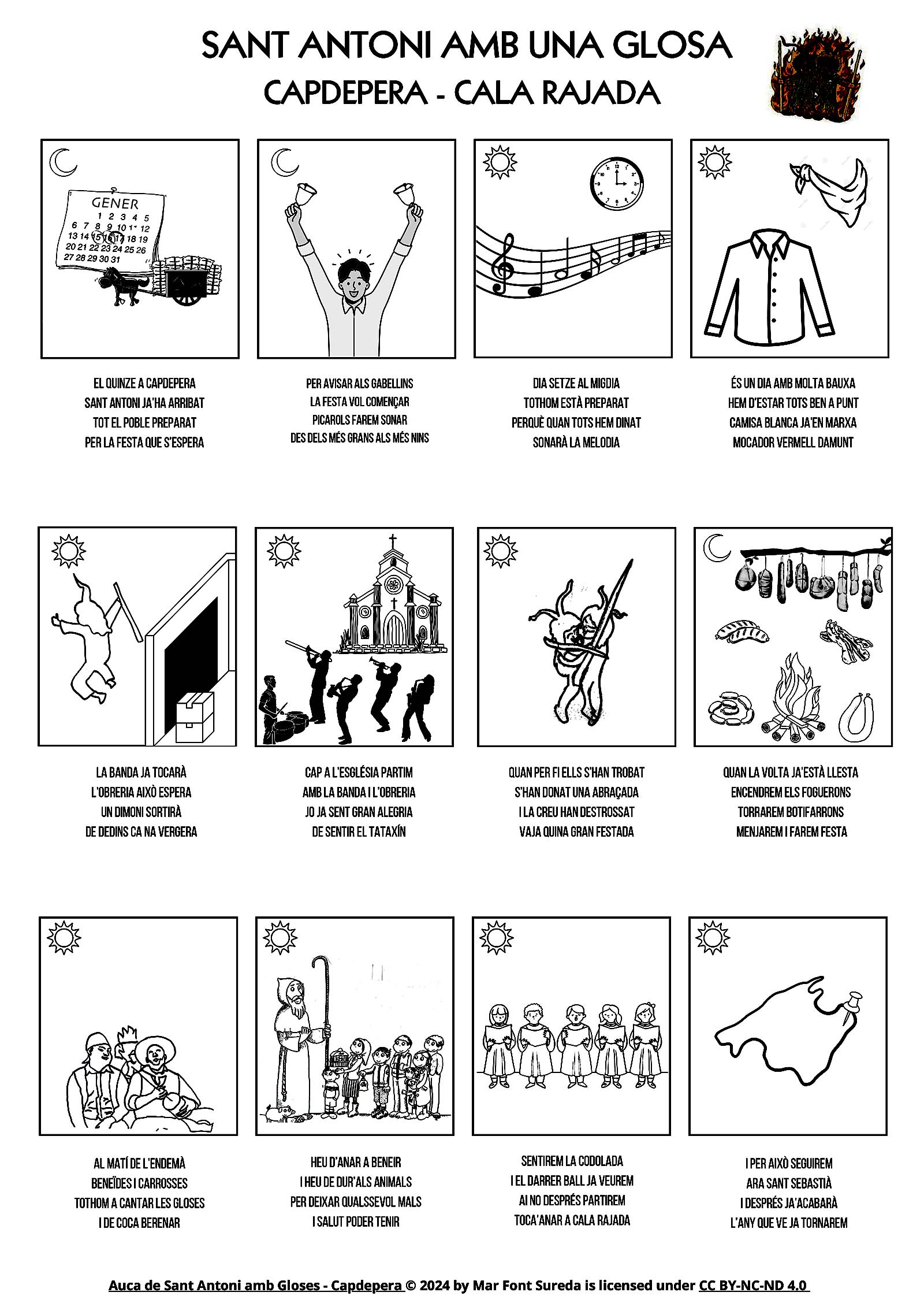 SANT ANTONI AMB UNA GLOSA
CAPDEPERA - CALA RAJADA

GENER
1 2 3 4 5
6 7 8 9 10 11 12
13 14 15 16 17 18 19
20 21 22 23 24 25 26
27 28 29 30 31

EL QUINZE A CAPDEPERA
SANT ANTONI JA'HA ARRIBAT
TOT EL POBLE PREPARAT
PER LA FESTA QUE S'ESPERA

PER AVISAR ALS GABELLINS
LA FESTA VOL COMENÇAR
PICAROLS FAREM SONAR
DES DELS MÉS GRANS ALS MÉS NINS

DIA SETZE AL MIGDIA
TOTHOM ESTÀ PREPARAT
PERQUÈ QUAN TOTS HEM DINAT
SONARÀ LA MELODIA

ÉS UN DIA AMB MOLTA BAUXA
HEM D'ESTAR TOTS BEN A PUNT
CAMISA BLANCA JA'EN MARXA
MOCADOR VERMELL DAMUNT

LA BANDA JA TOCARÀ
L'OBRERIA AIXÒ ESPERA
UN DIMONI SORTIRÀ
DE DEDINS CA NA VERGERA

CAP A L'ESGLÉSIA PARTIM
AMB LA BANDA I L'OBRERIA
JO JA SENT GRAN ALEGRIA
DE SENTIR EL TATAXÍN

QUAN PER FI ELLS S'HAN TROBAT
S'HAN DONAT UNA ABRAÇADA
I LA CREU HAN DESTROSSAT
VAJA QUINA GRAN FESTADA

QUAN LA VOLTA JA'ESTÀ LLESTA
ENCENDREM ELS FOGUERONS
TORRAREM BOTIFARRONS
MENJAREM I FAREM FESTA

AL MATÍ DE L'ENDEMÀ
BENEÏDES I CARROSSES
TOTHOM A CANTAR LES GLOSES
I DE COCA BERENAR

HEU D'ANAR A BENEIR
I HEU DE DUR'ALS ANIMALS
PER DEIXAR QUALSSEVOL MALS
I SALUT PODER TENIR

SENTIREM LA CODOLADA
I EL DARRER BALL JA VEUREM
AI NO DESPRÉS PARTIREM
TOCA'ANAR A CALA RAJADA

I PER AIXÒ SEGUIREM
ARA SANT SEBASTIÀ
I DESPRÉS JA'ACABARÀ
L'ANY QUE VE JA TORNAREM

Auca de Sant Antoni amb Gloses - Capdepera © 2024 by Mar Font Sureda is licensed under CC BY-NC-ND 4.0